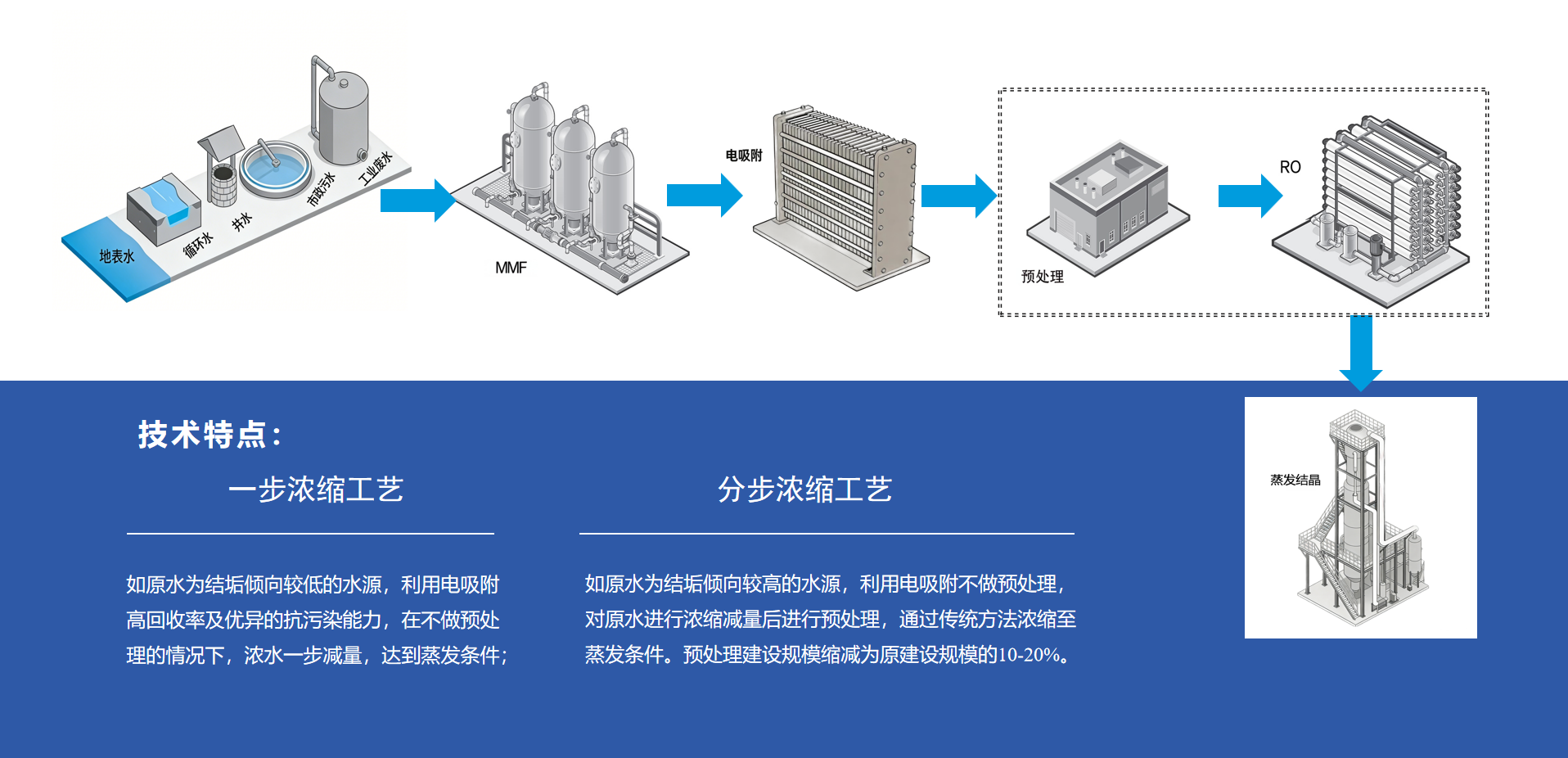 地表水
循环水
井水
市政污水
工业废水

MMF

电吸附

预处理

RO

蒸发结晶

技术特点：

一步浓缩工艺

如原水为结垢倾向较低的水源，利用电吸附高回收率及优异的抗污染能力，在不做预处理的情况下，浓水一步减量，达到蒸发条件；

分步浓缩工艺

如原水为结垢倾向较高的水源，利用电吸附不做预处理，对原水进行浓缩减量后进行预处理，通过传统方法浓缩至蒸发条件。预处理建设规模缩减为原建设规模的10-20%。